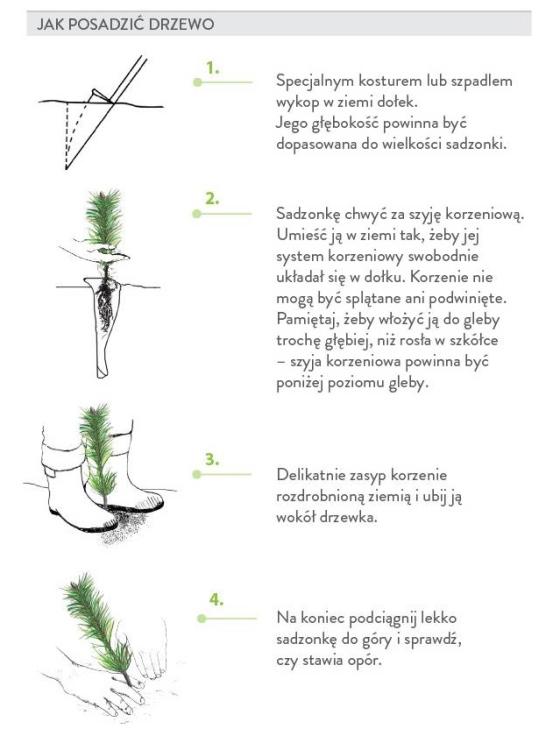 JAK POSADZIĆ DRZEWO

1.

Specjalnym kosturem lub szpadlem wykop w ziemi dołek. Jego głębokość powinna być dopasowana do wielkości sadzonki.

2.

Sadzonkę chwyć za szyję korzeniową. Umieść ją w ziemi tak, żeby jej system korzeniowy swobodnie układał się w dołku. Korzenie nie mogą być splątane ani podwinięte. Pamiętaj, żeby włożyć ją do gleby trochę głębiej, niż rosła w szkółce – szyja korzeniowa powinna być poniżej poziomu gleby.

3.

Delikatnie zasyp korzenie rozdrobnioną ziemią i ubij ją wokół drzewka.

4.

Na koniec podciągnij lekko sadzonkę do góry i sprawdź, czy stawia opór.